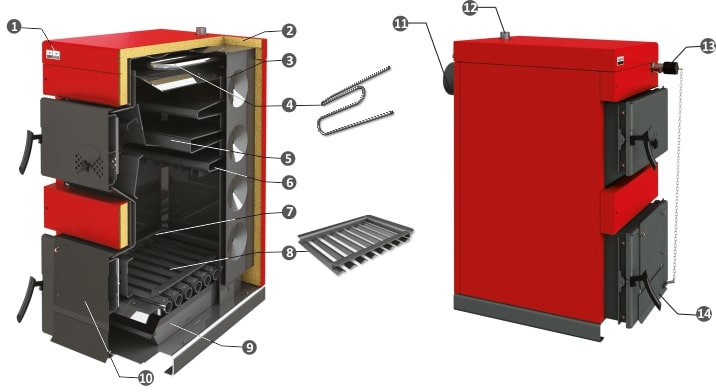 1
2
3
4
5
6
7
8
9
10
11
12
13
14